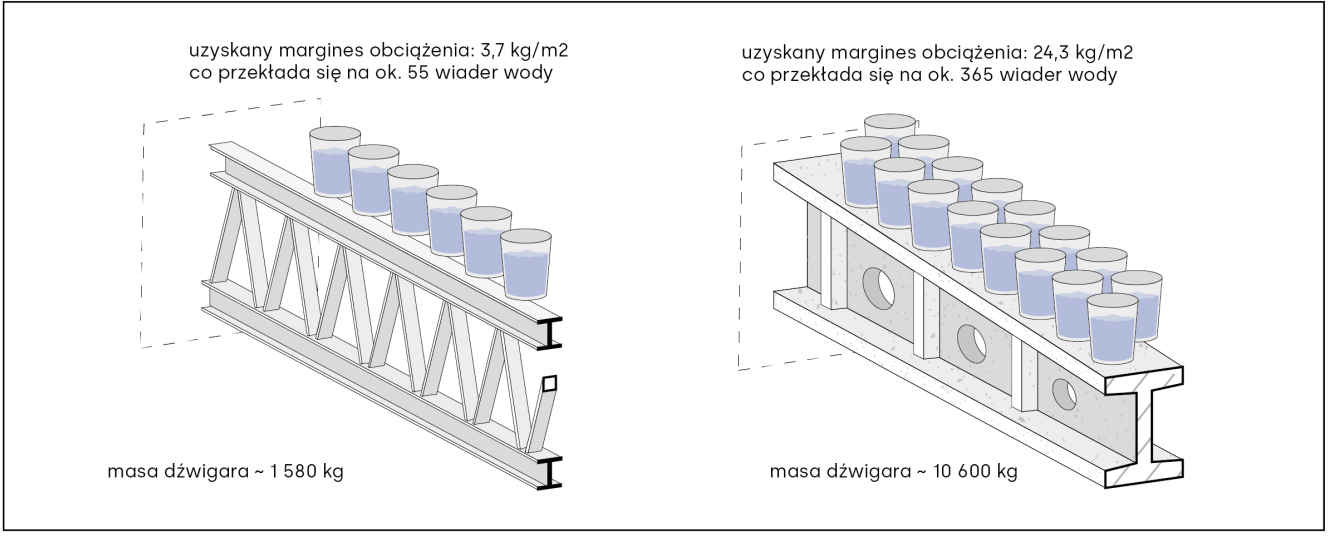 uzyskany margines obciążenia: 3,7 kg/m2
co przekłada się na ok. 55 wiader wody

masa dźwigara ~ 1 580 kg

uzyskany margines obciążenia: 24,3 kg/m2
co przekłada się na ok. 365 wiader wody

masa dźwigara ~ 10 600 kg